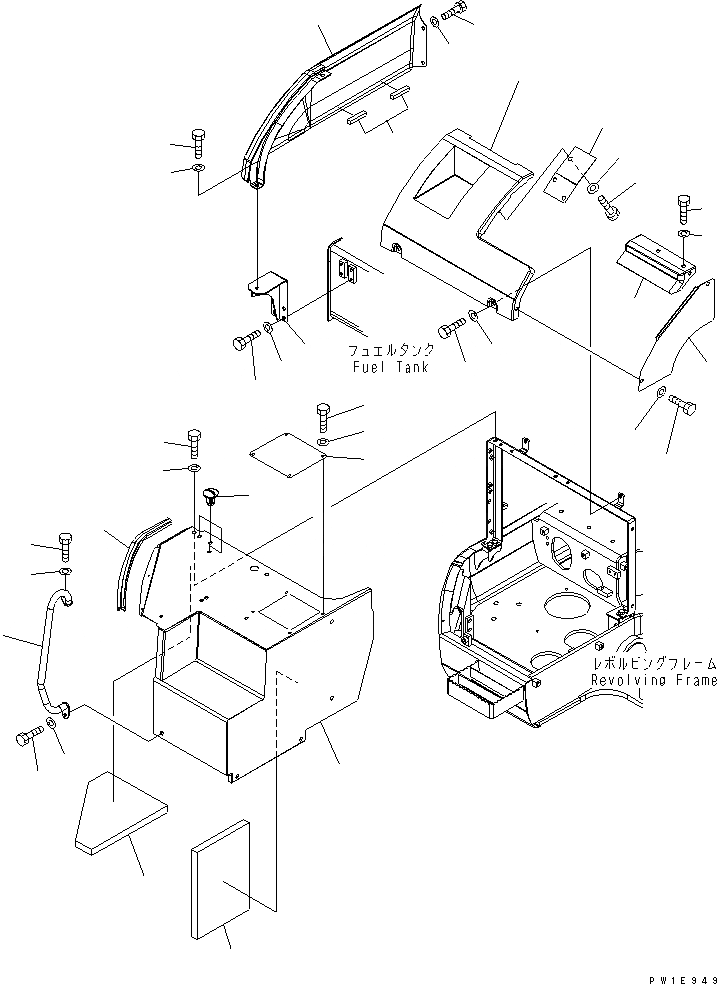 フュエルタンク
Fuel Tank

レボルビングフレーム
Revolving Frame

PW1E949