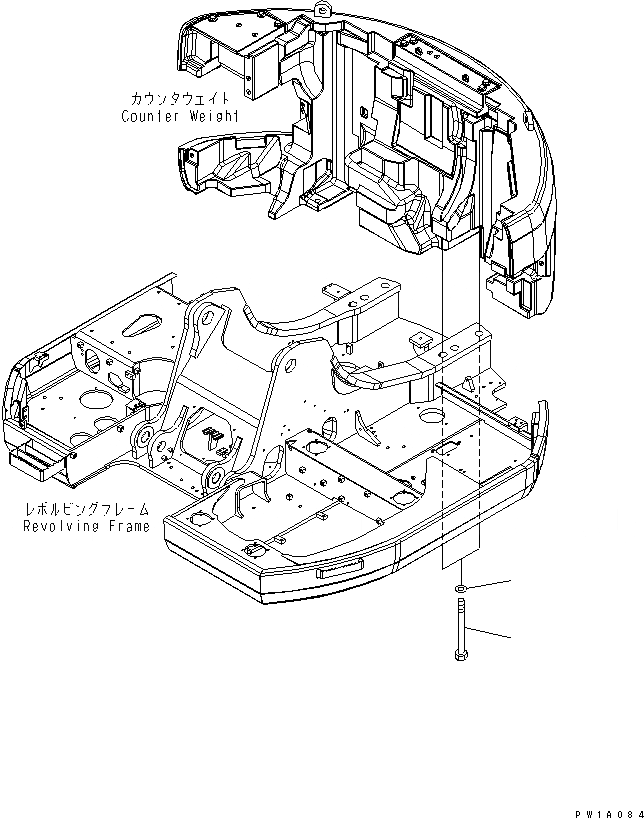 カウンタウェイト
Counter Weight

レボルビングフレーム
Revolving Frame

PW1A084