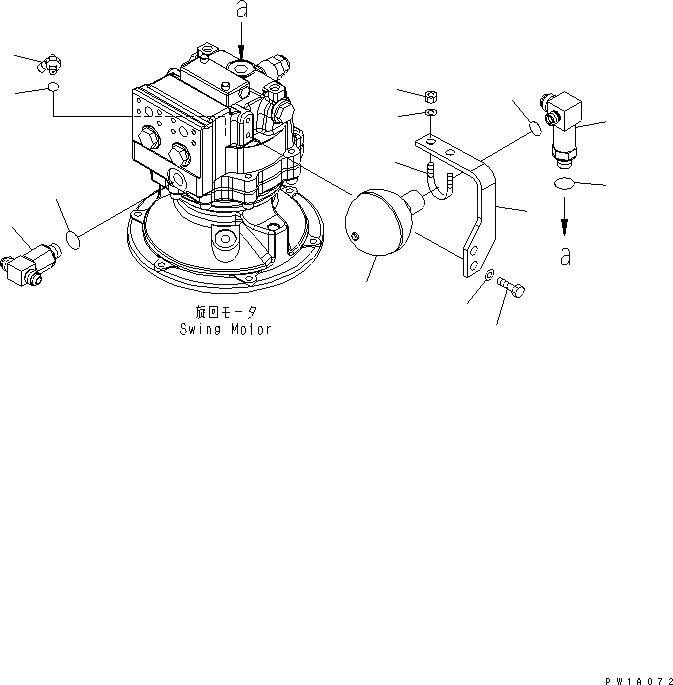 a

a

旋回モータ
Swing Motor

PW1A072