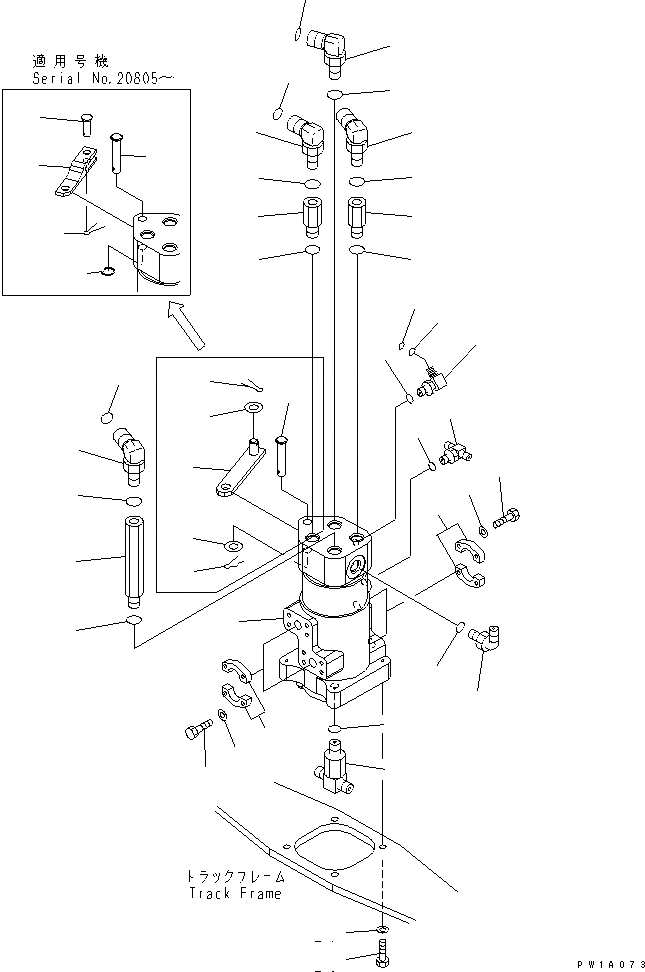 適用号機
Serial No.20805～

トラックフレーム
Track Frame

PW1A073