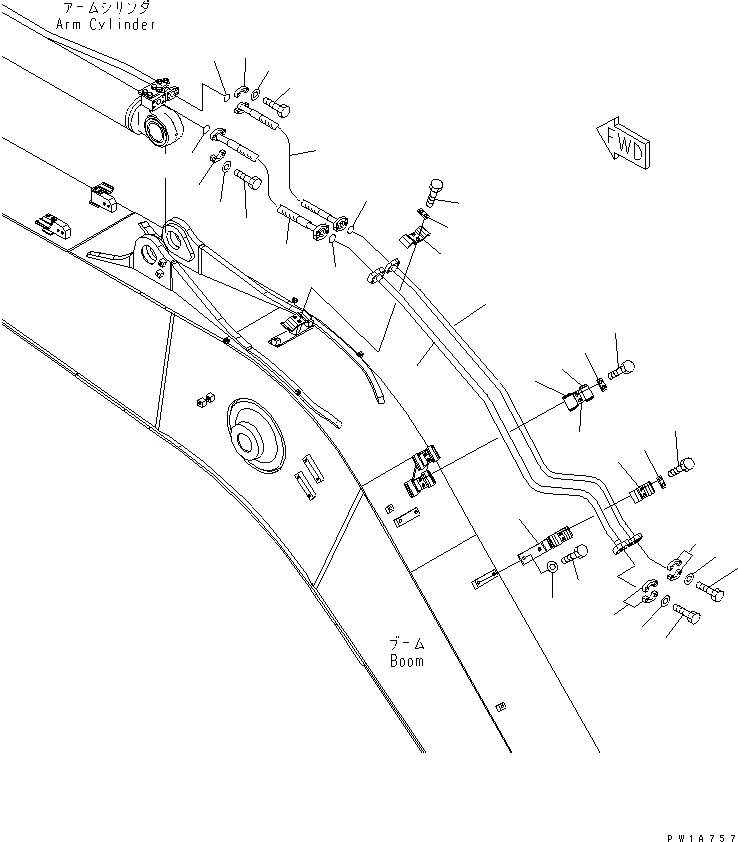 アームシリンダ
Arm Cylinder

FWD

ブーム
Boom

PW1A757