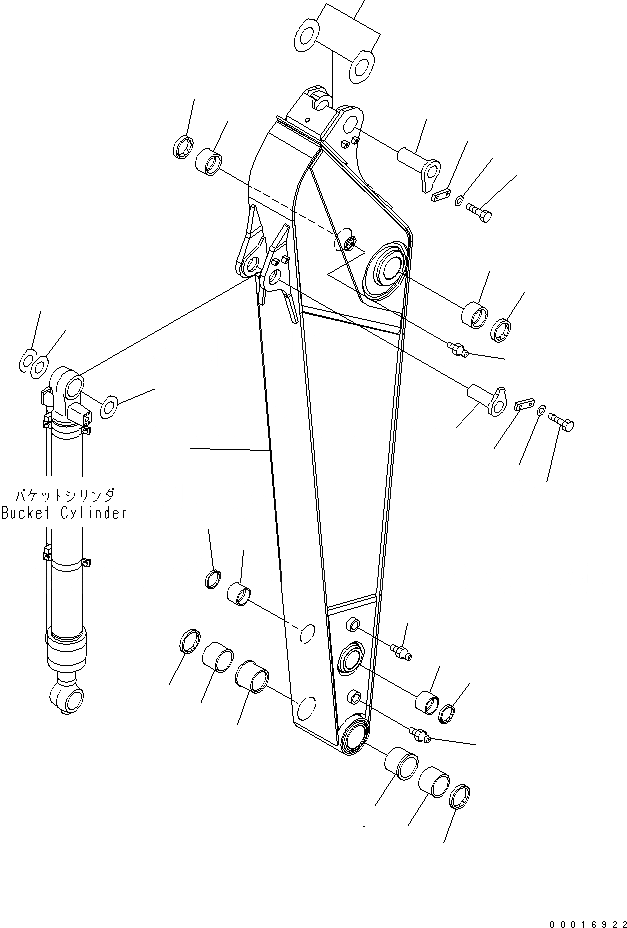 バケットシリンダ
Bucket Cylinder

00016922