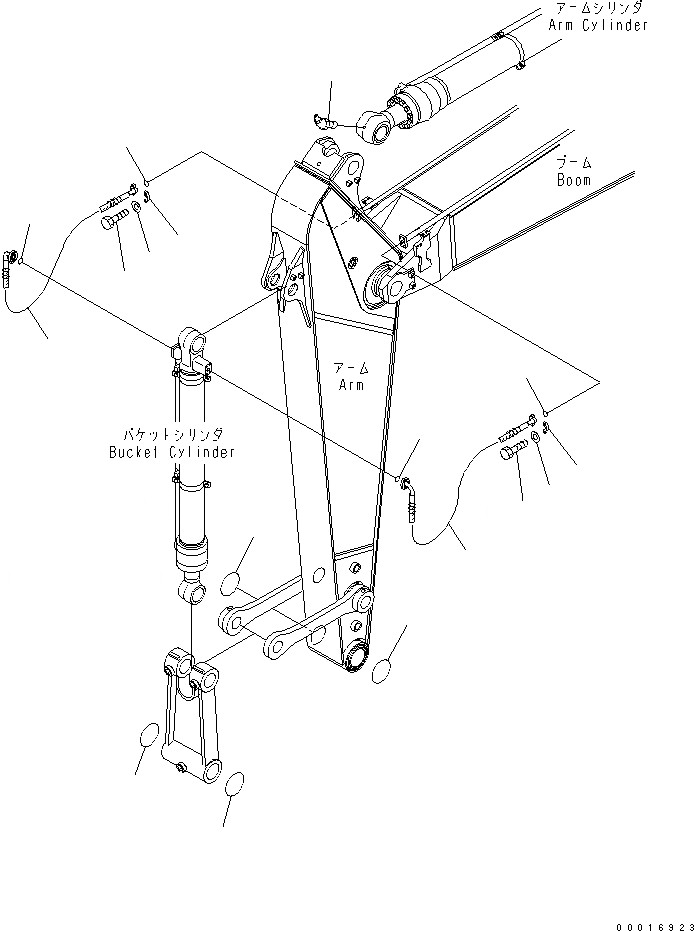 アームシリンダ
Arm Cylinder

ブーム
Boom

アーム
Arm

バケットシリンダ
Bucket Cylinder

00016923