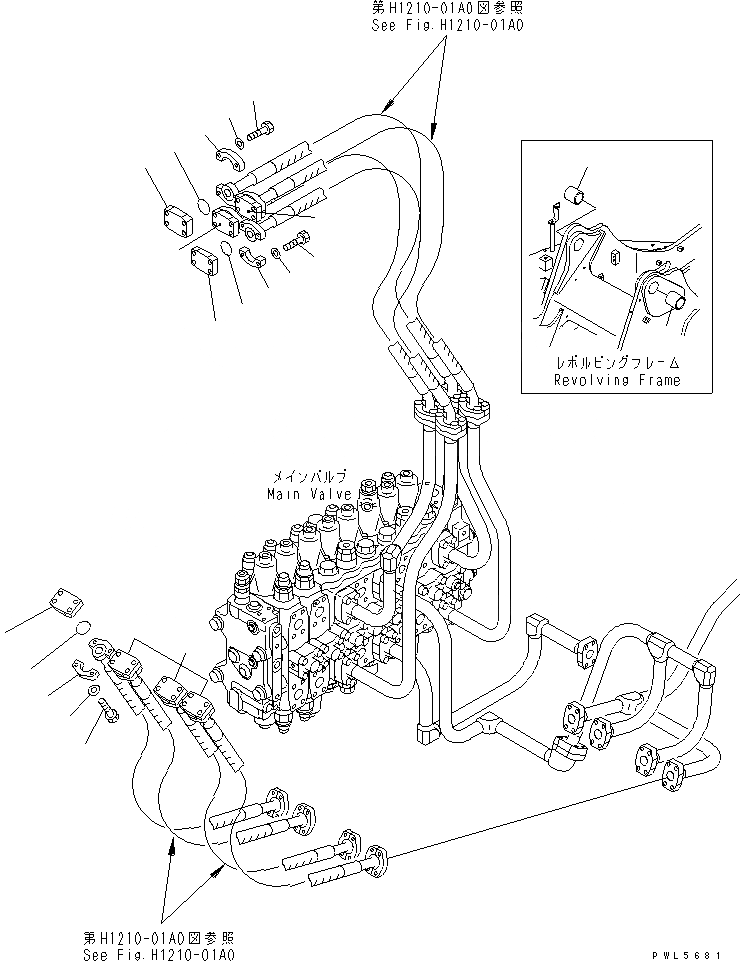 第H1210-01A0図参照
See Fig.H1210-01A0

レボルビングフレーム
Revolving Frame

メインバルブ
Main Valve

第H1210-01A0図参照
See Fig.H1210-01A0

PWL5681