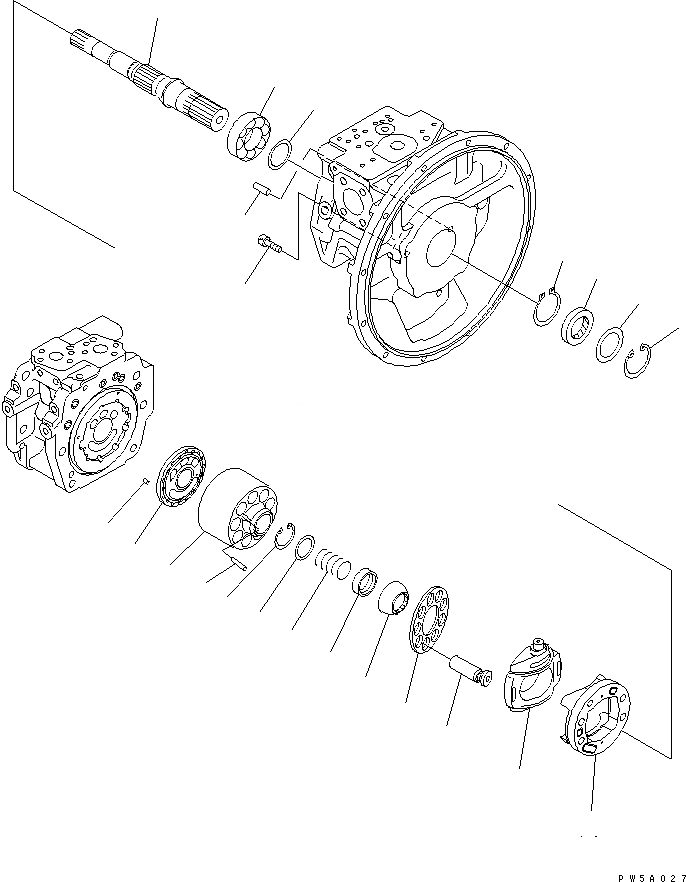 PW5A027