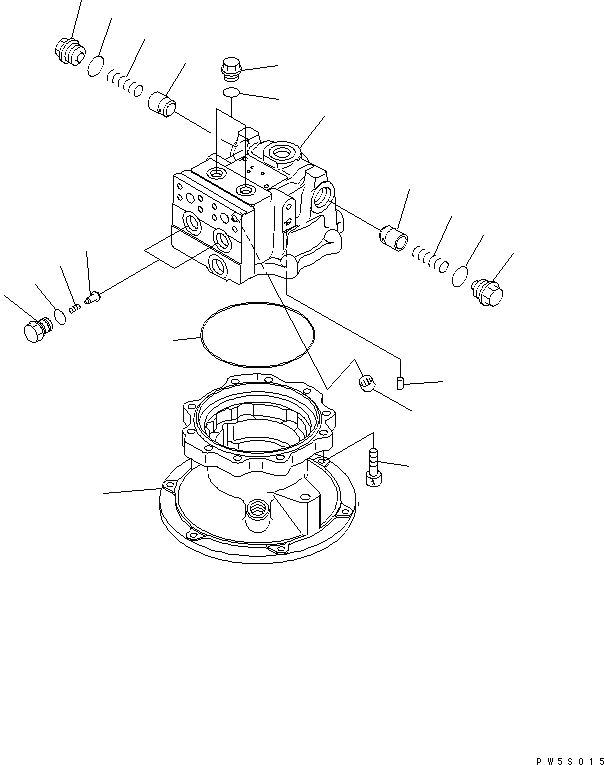 PW5S015