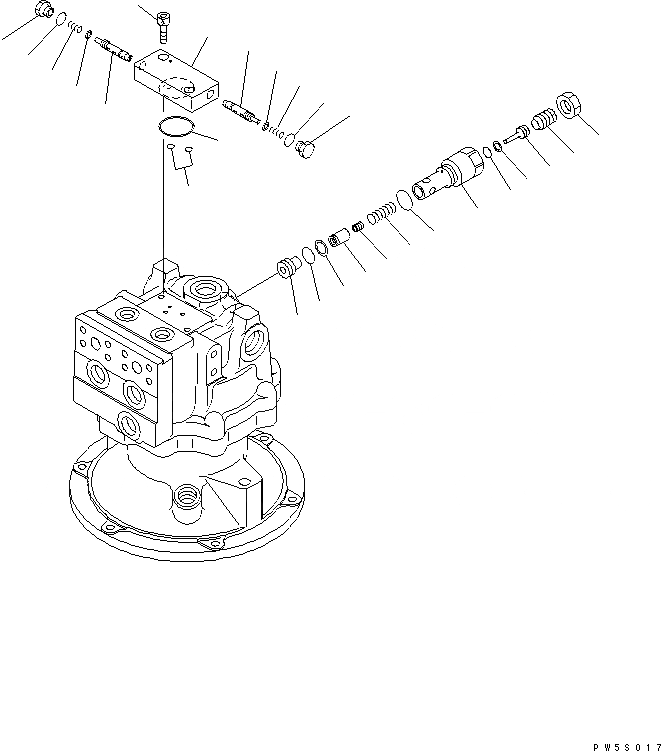 PW5S017