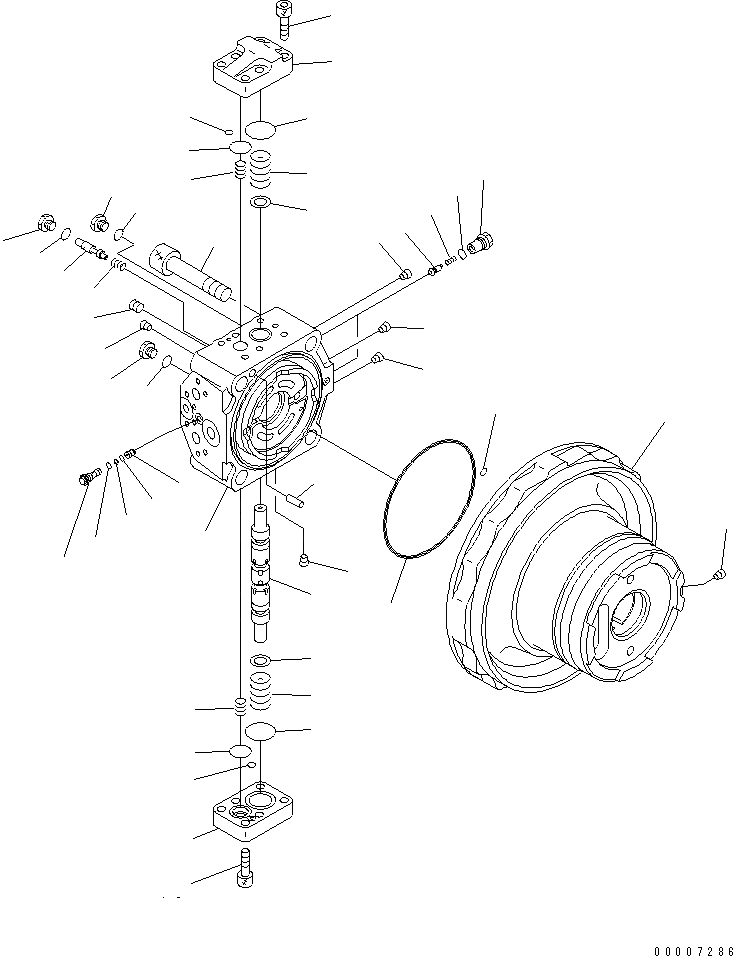 00007286