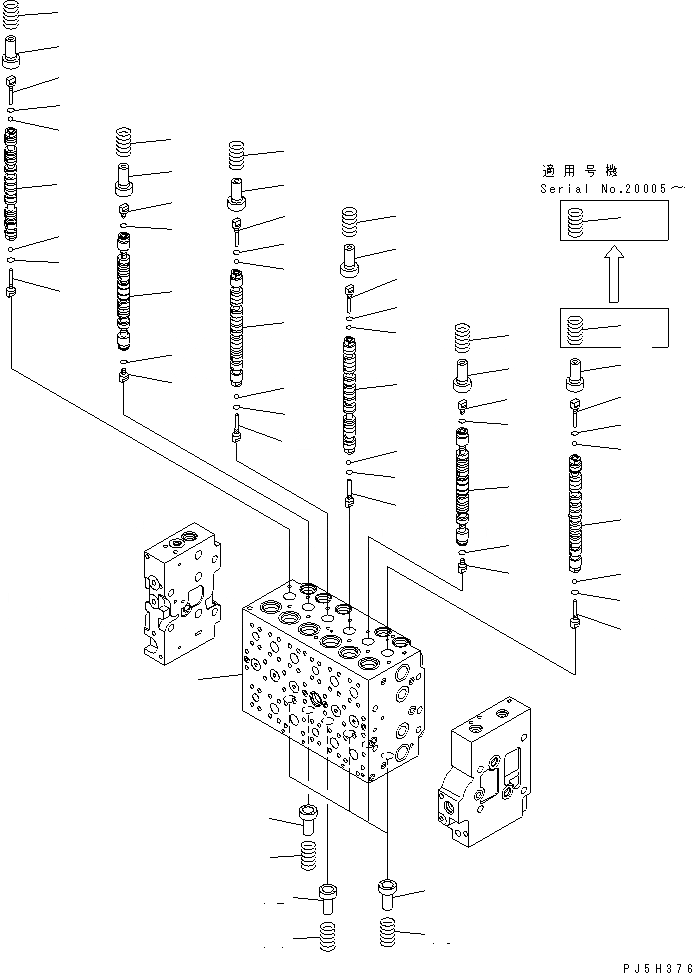 適用号機
Serial No.20005～

PJ5H376