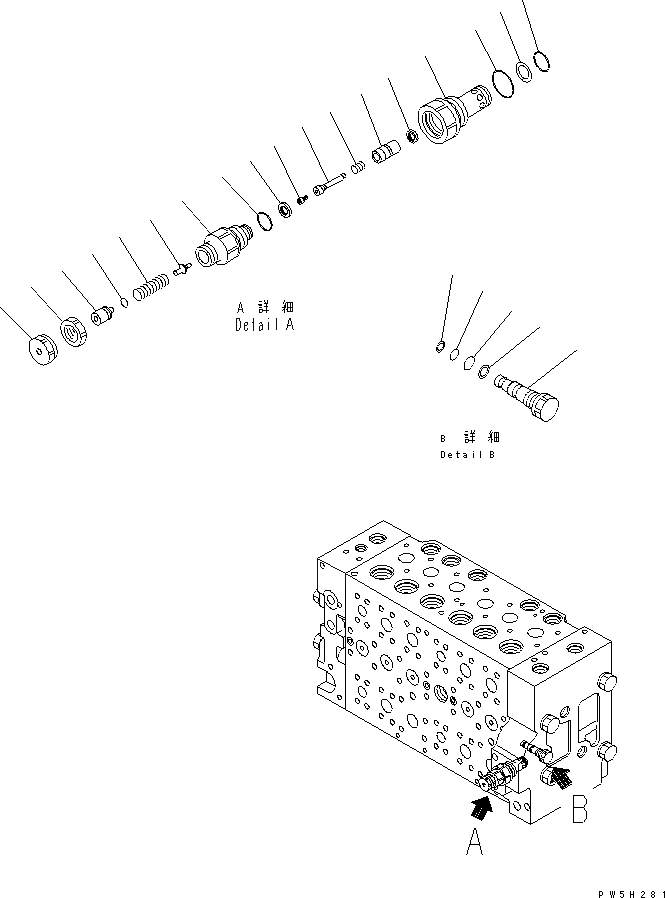 A 詳 細
Detail A

B 詳 細
Detail B

A

B

PW5H281