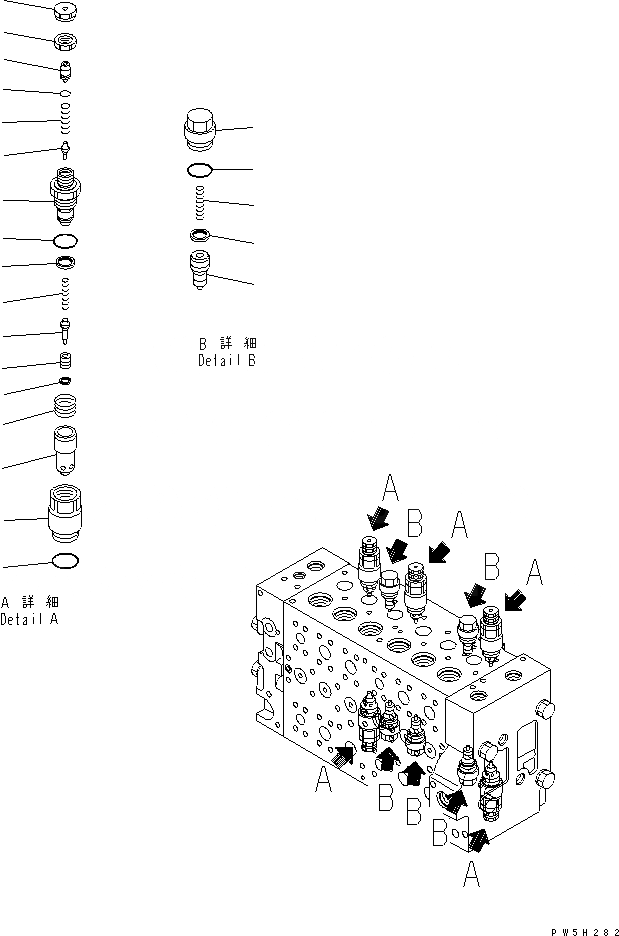 B 詳 細
Detail B

A 詳 細
Detail A

A
B
A
B
A

A
B
B
B
A

PW5H282