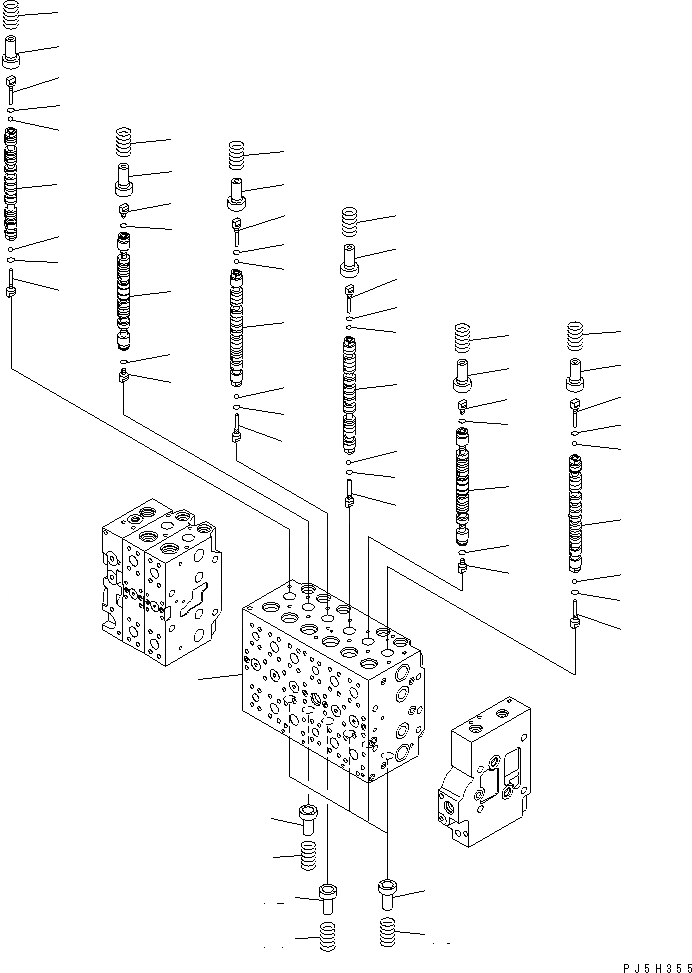 PJ5H355