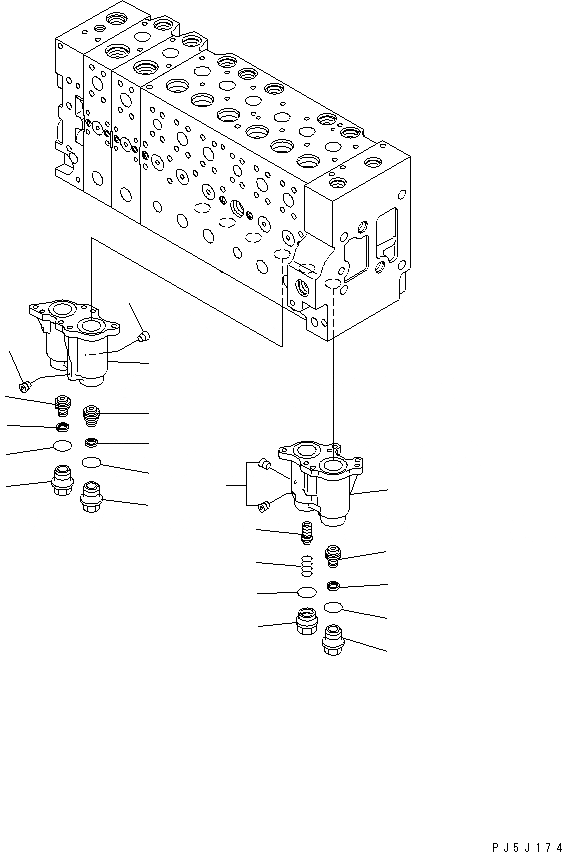 PJ5J174