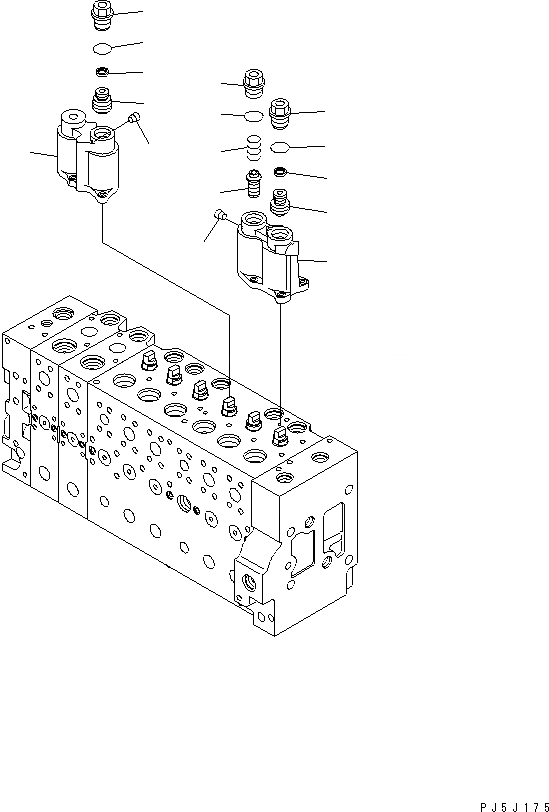 PJ5J175