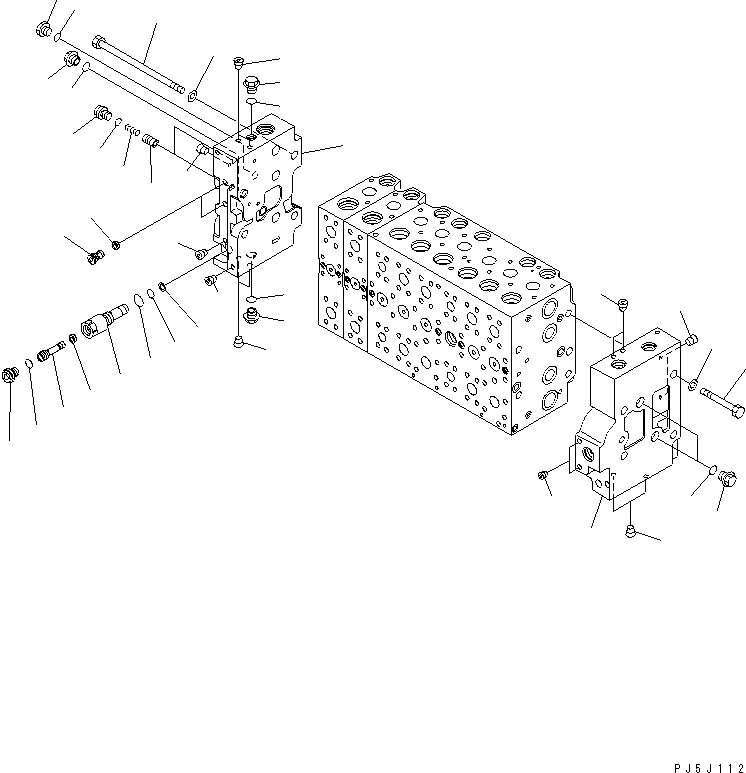 PJ5J112