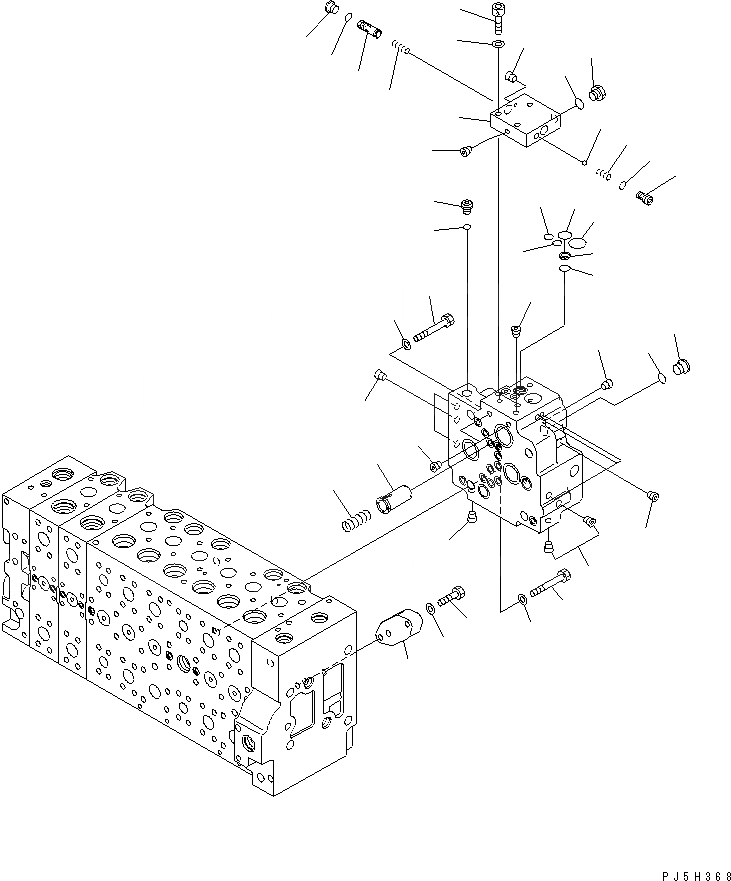 PJ5H368