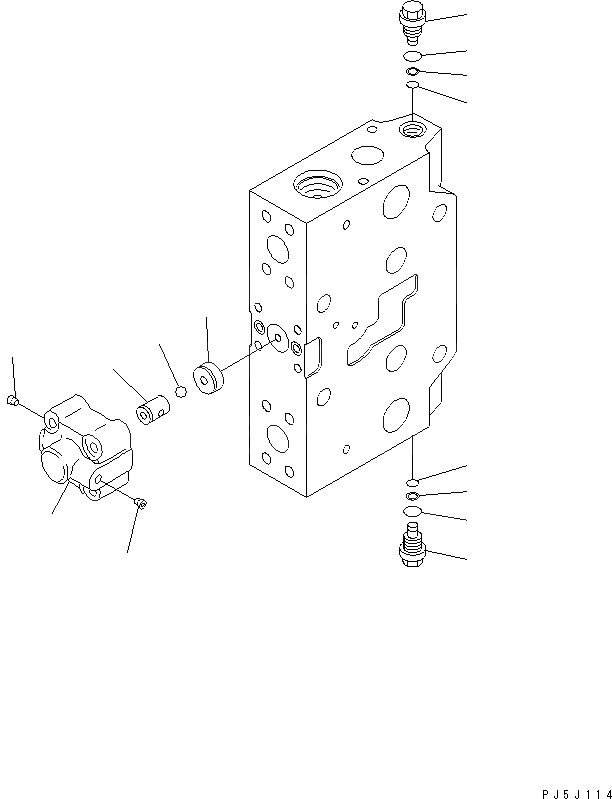 PJ5J114