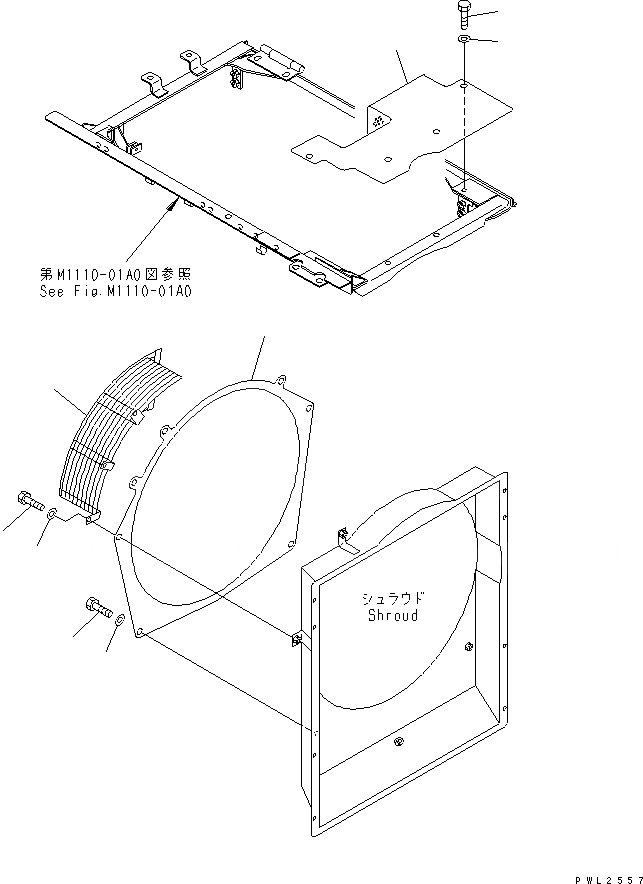 第M1110-01A0図参照
See Fig.M1110-01A0

シュラウド
Shroud

PWL2557