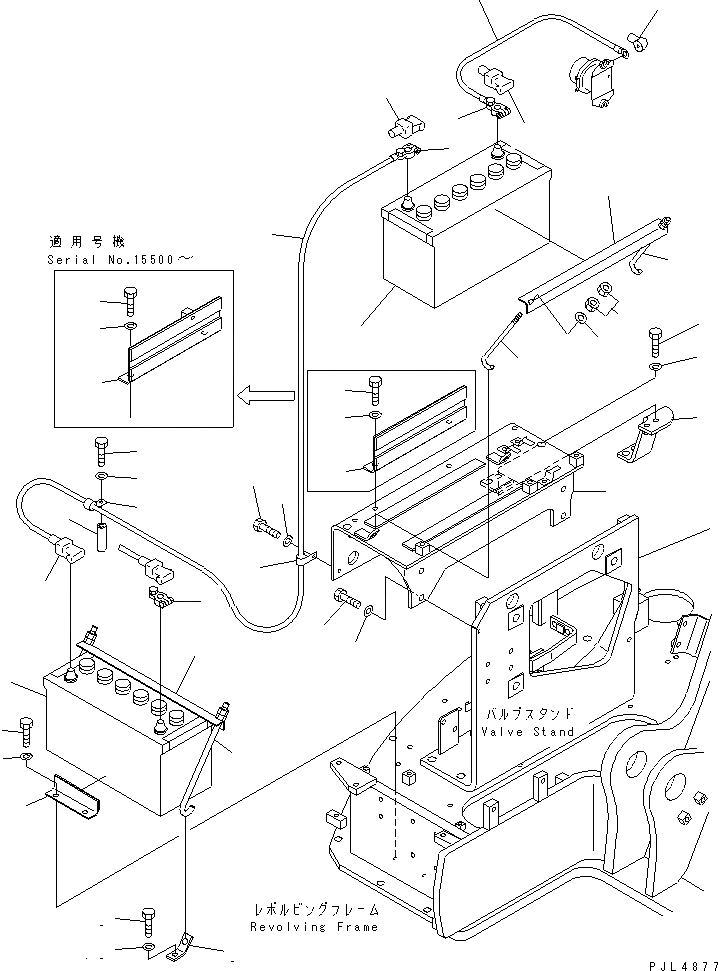 適用号機
Serial No.15500～

バルブスタンド
Valve Stand

レボルビングフレーム
Revolving Frame

PJL4877