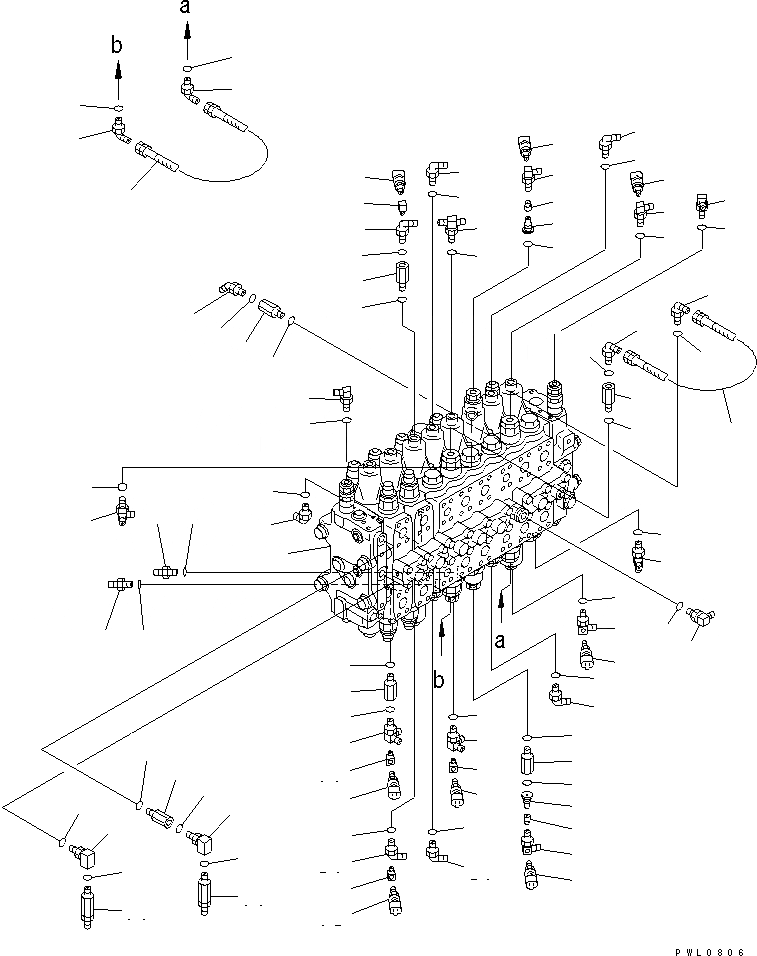 a
b
a
b
PWL0806