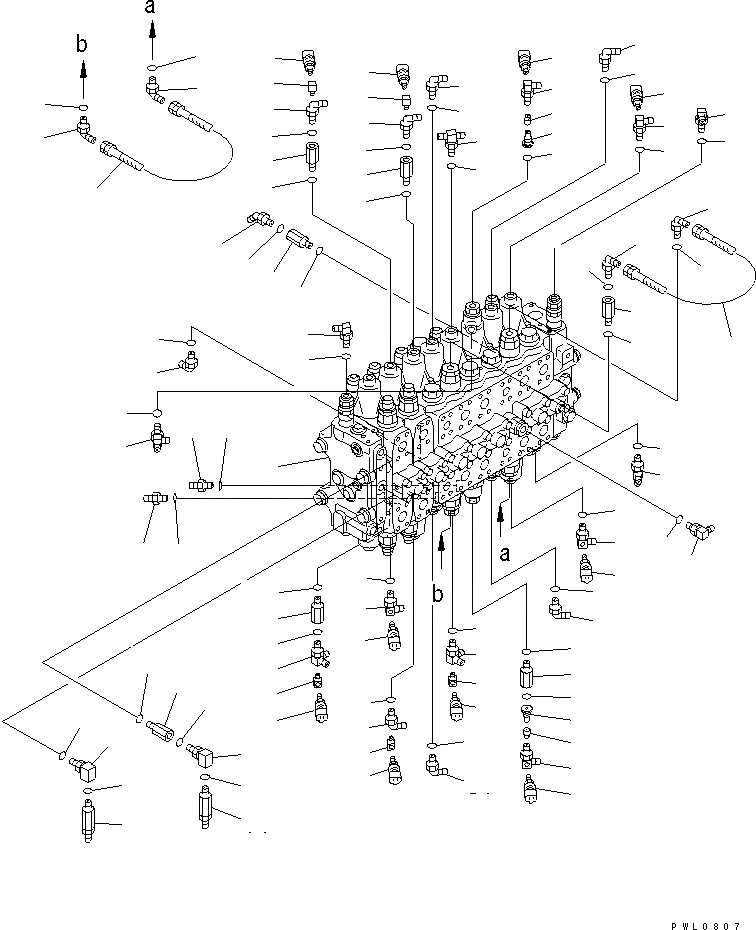 a
b
a
b
PWL0807