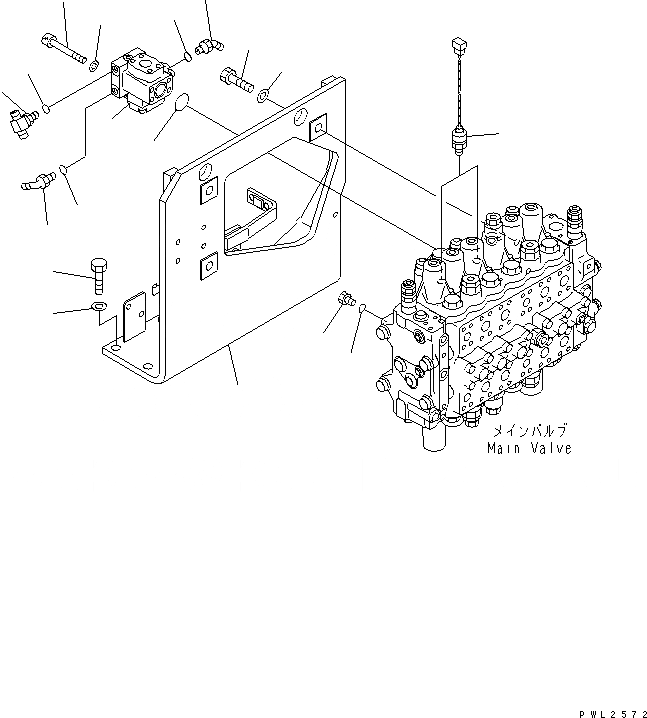 メインバルブ
Main Valve

PWL2572