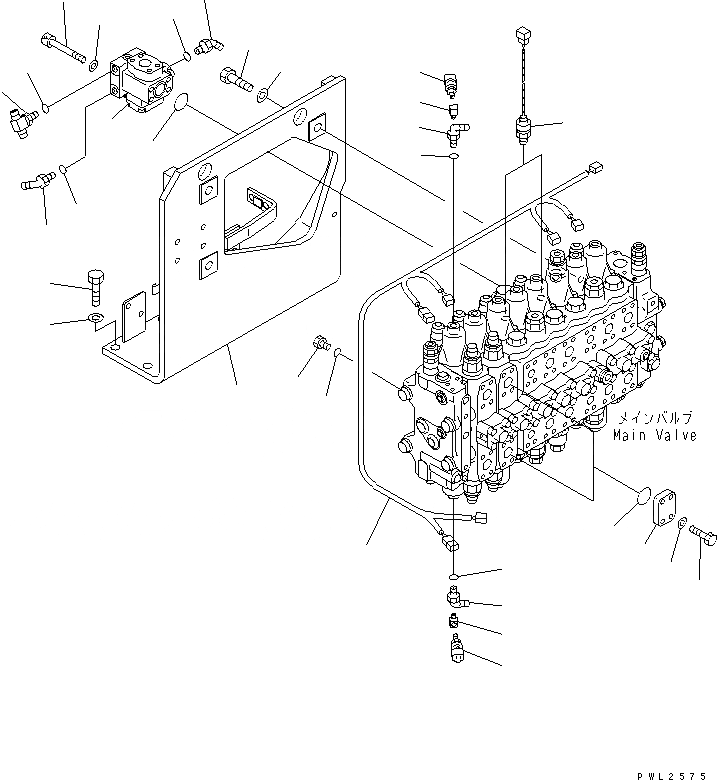 メインバルブ
Main Valve

PWL2575