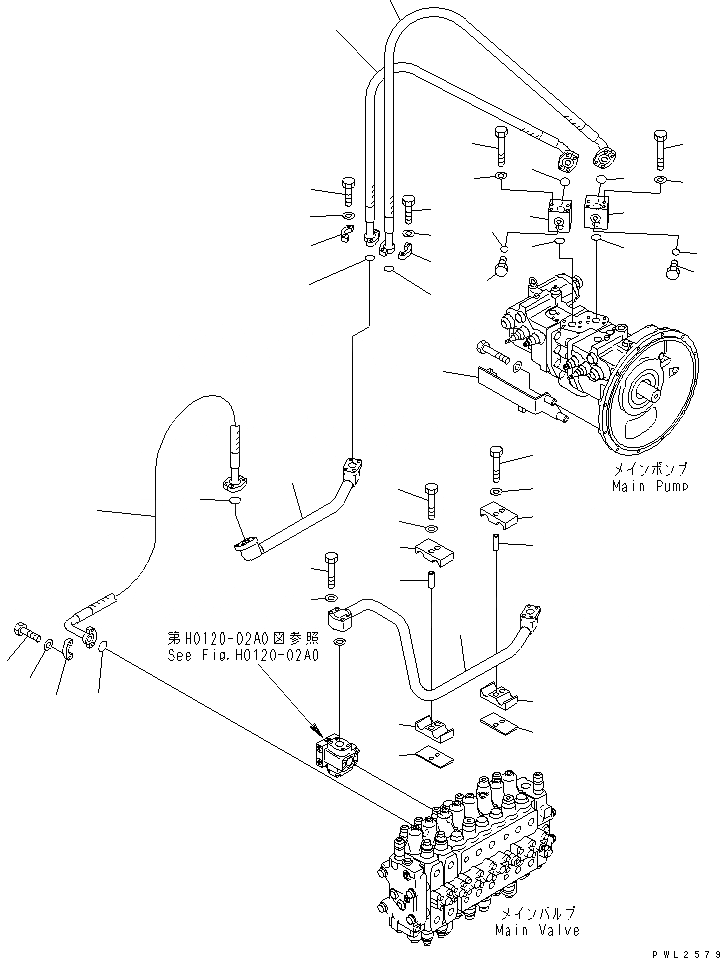 メインポンプ
Main Pump

第H0120-02A0図参照
See Fig.H0120-02A0

メインバルブ
Main Valve

PWL2579