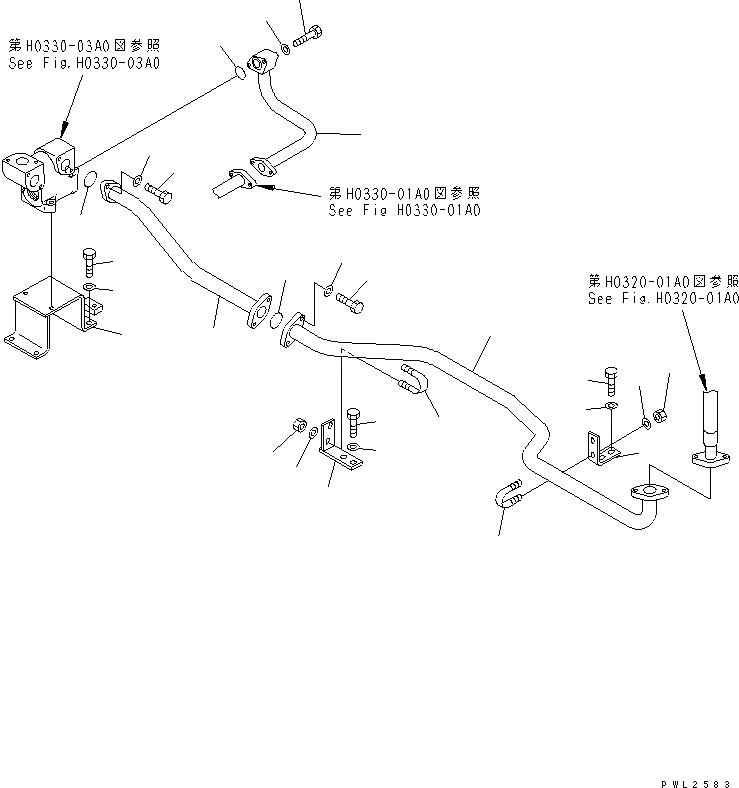 第H0330-03A0図参照
See Fig.H0330-03A0

第H0330-01A0図参照
See Fig H0330-01A0

第H0320-01A0図参照
See Fig.H0320-01A0

PWL2583