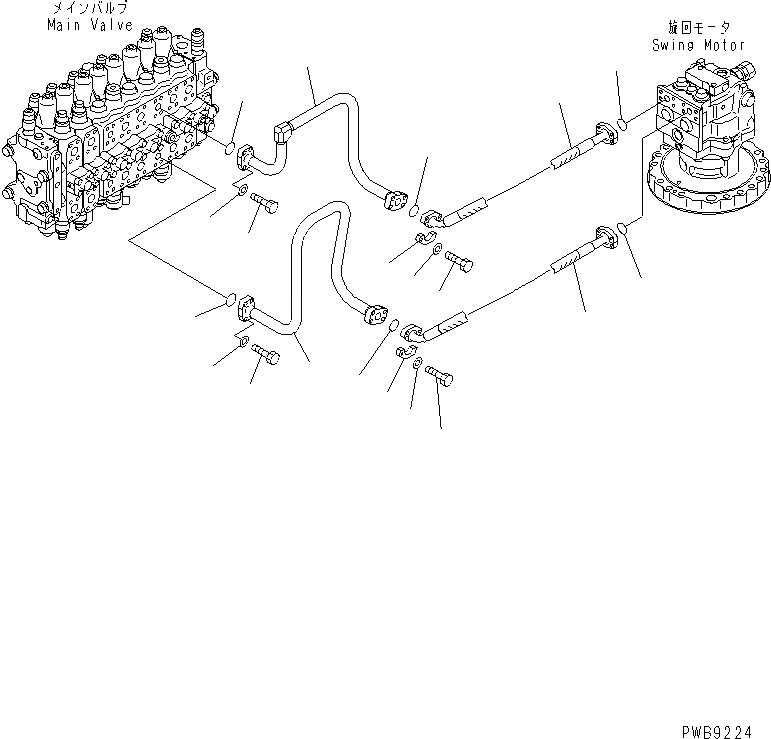 メインバルブ
Main Valve

旋回モータ
Swing Motor

PWB9224