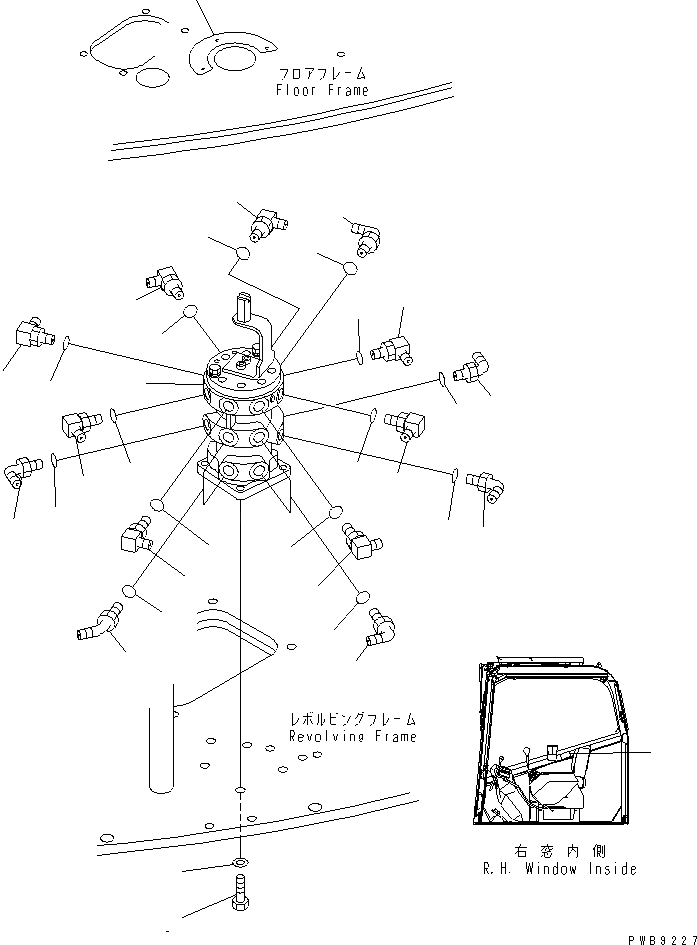 フロアフレーム
Floor Frame

レボルビングフレーム
Revolving Frame

右窓内側
R.H. Window Inside

PWB9227