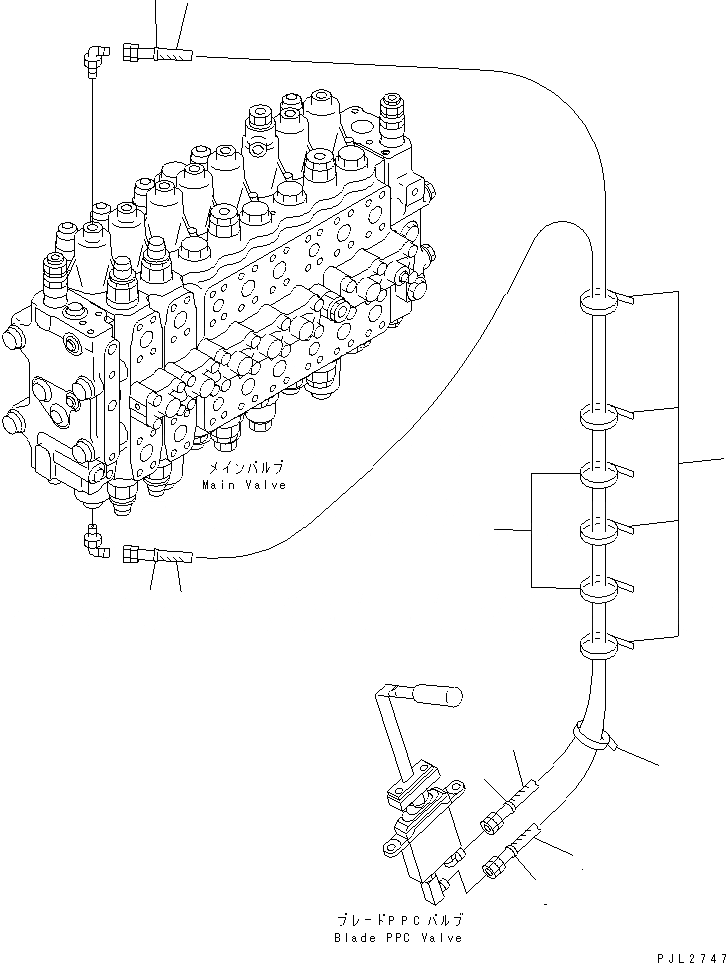 メインバルブ
Main Valve

ブレードPPCバルブ
Blade PPC Valve

PJL2747