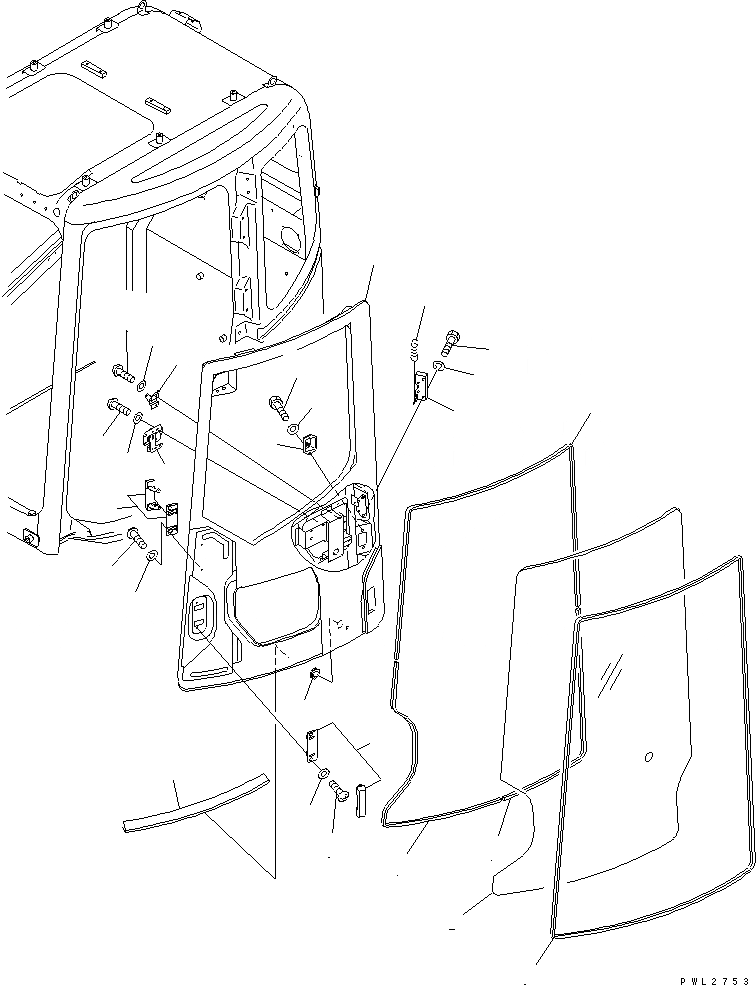 PWL2753