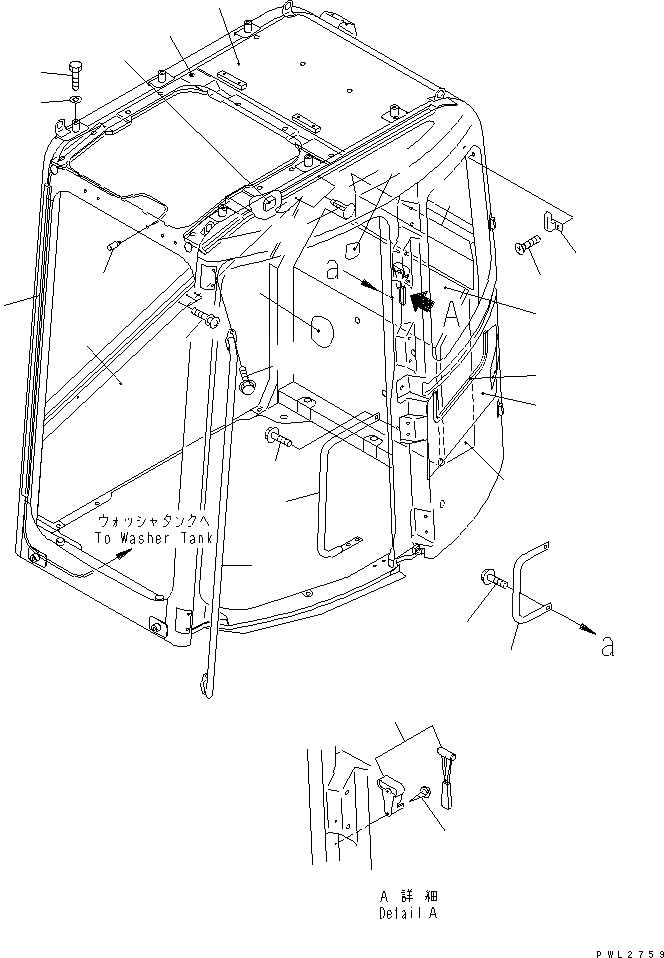 a

A

ウォッシャタンクへ
To Washer Tank

a

A 詳 細
Detail A

PWL2759