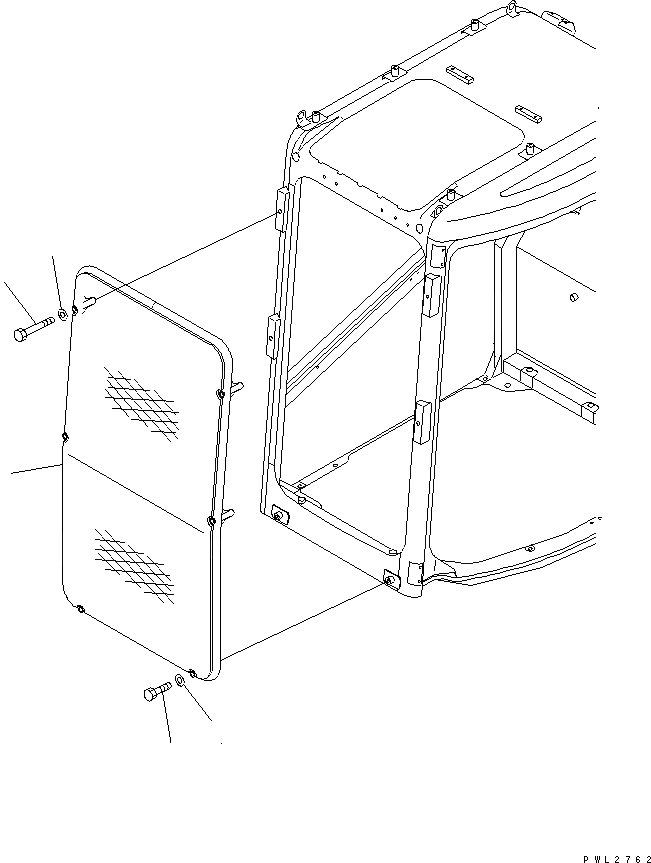 PWL2762