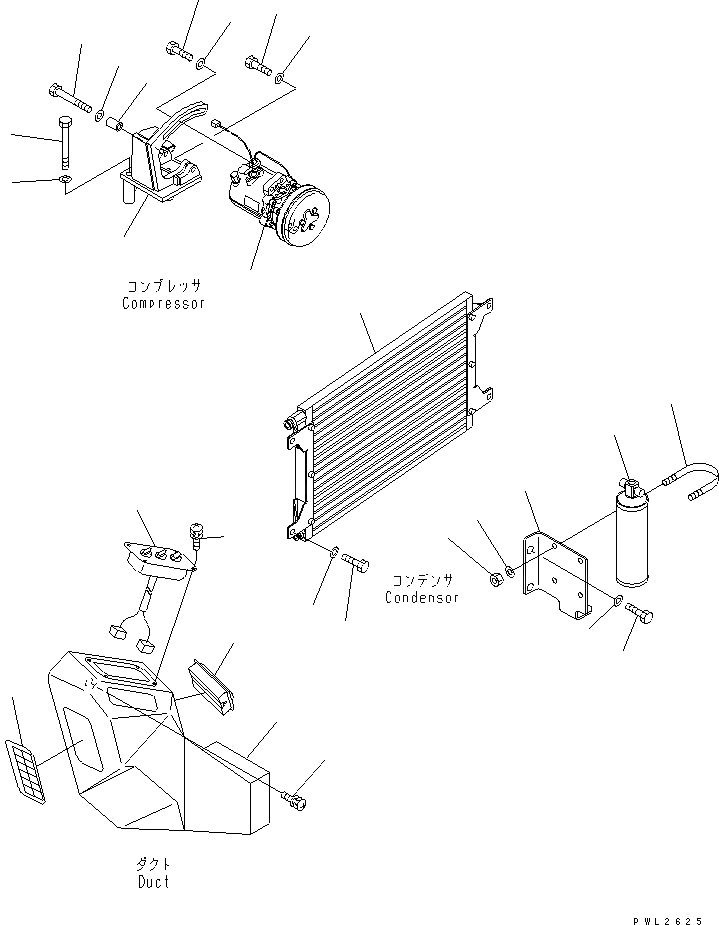 コンプレッサ
Compressor

コンデンサ
Condensor

ダクト
Duct

PWL2625