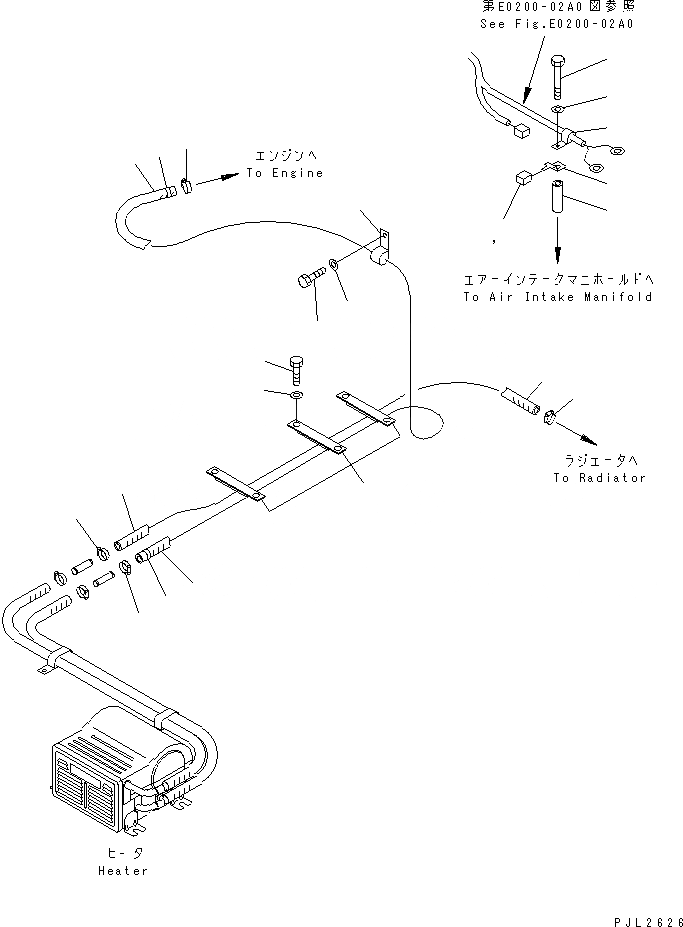 第E0200-02A0図参照
See Fig.E0200-02A0

エンジンへ
To Engine

エアーインテークマニホールドへ
To Air Intake Manifold

ラジエータへ
To Radiator

ヒータ
Heater

PJL2626