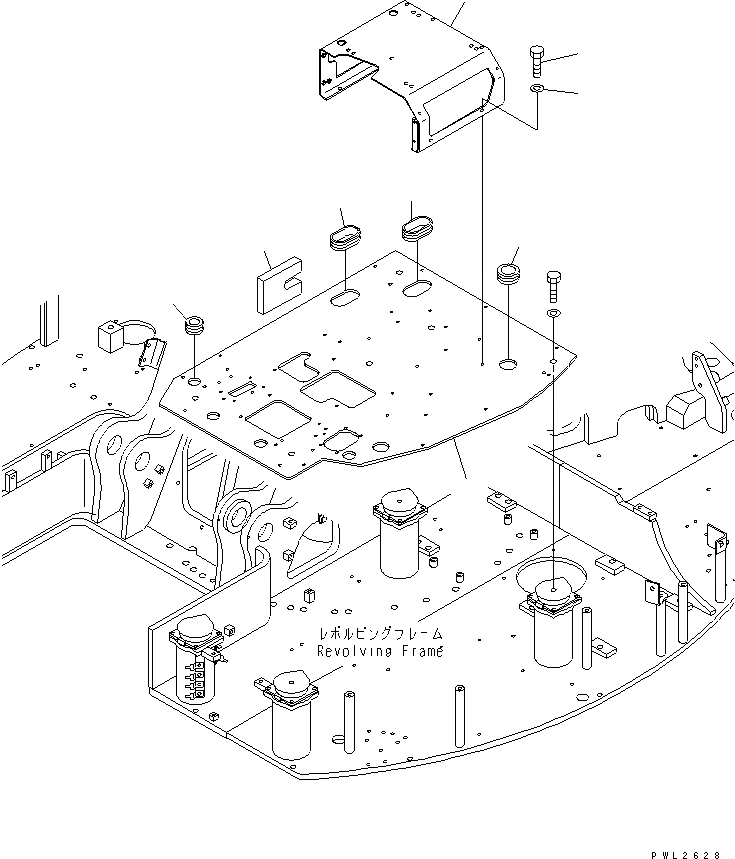 レボルビングフレーム
Revolving Frame

PWL2628