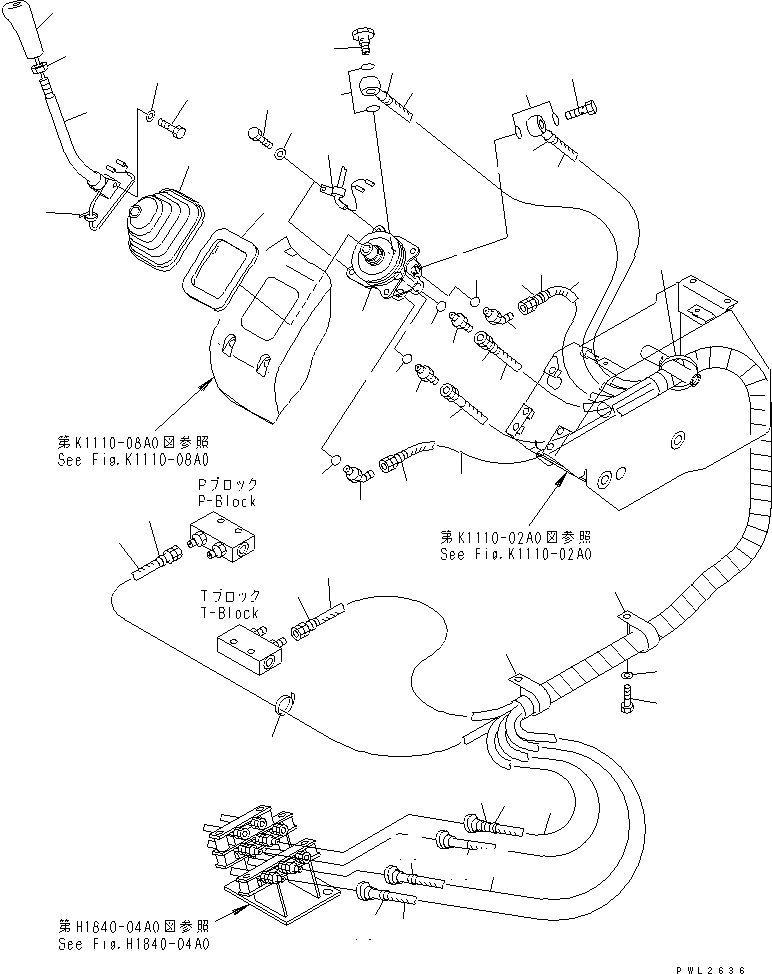 第K1110-08A0図参照
See Fig.K1110-08A0

Pブロック
P-Block

第K1110-02A0図参照
See Fig.K1110-02A0

Tブロック
T-Block

第H1840-04A0図参照
See Fig.H1840-04A0

PWL2636