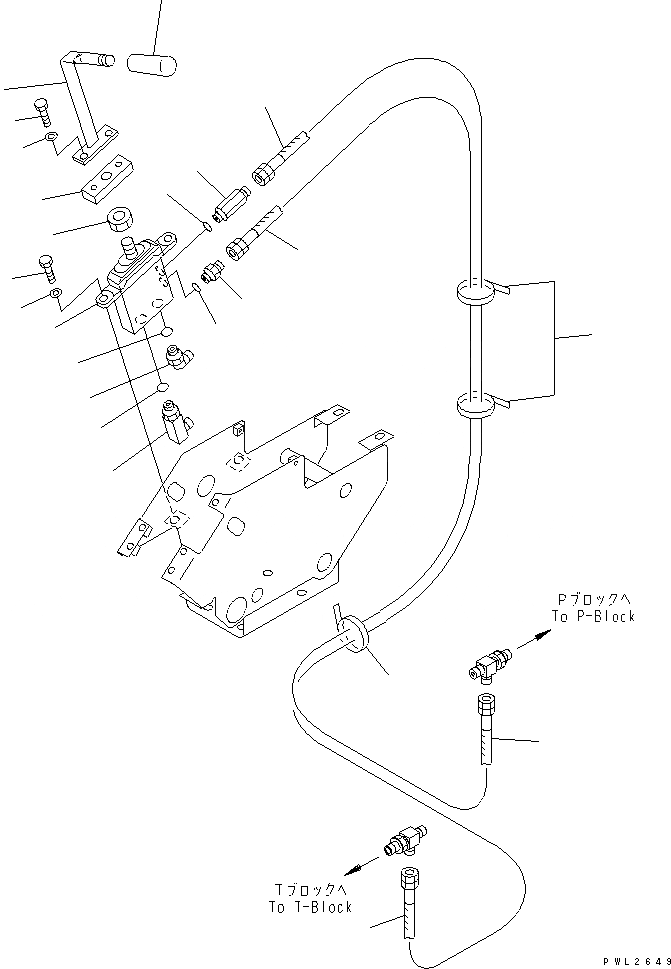 Pブロックへ
To P-Block

Tブロックへ
To T-Block

PWL2649