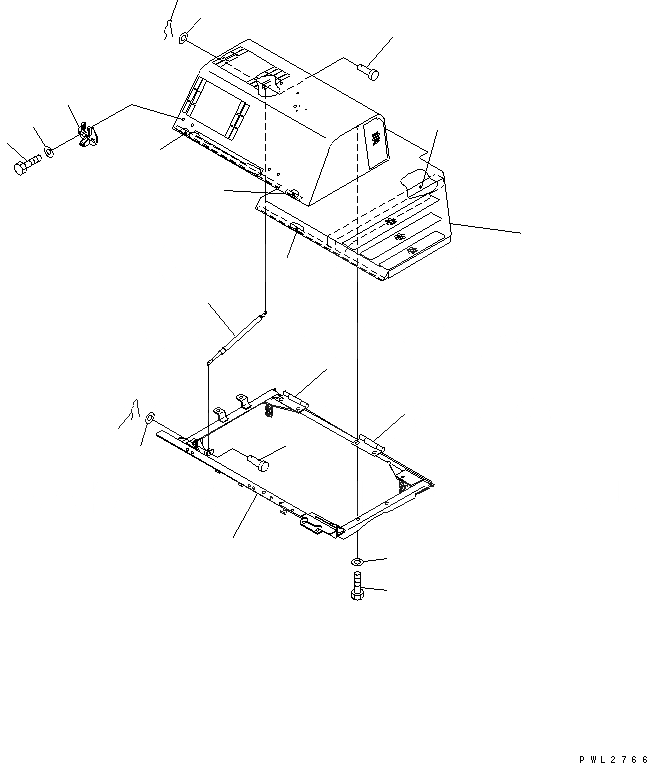 PWL2766