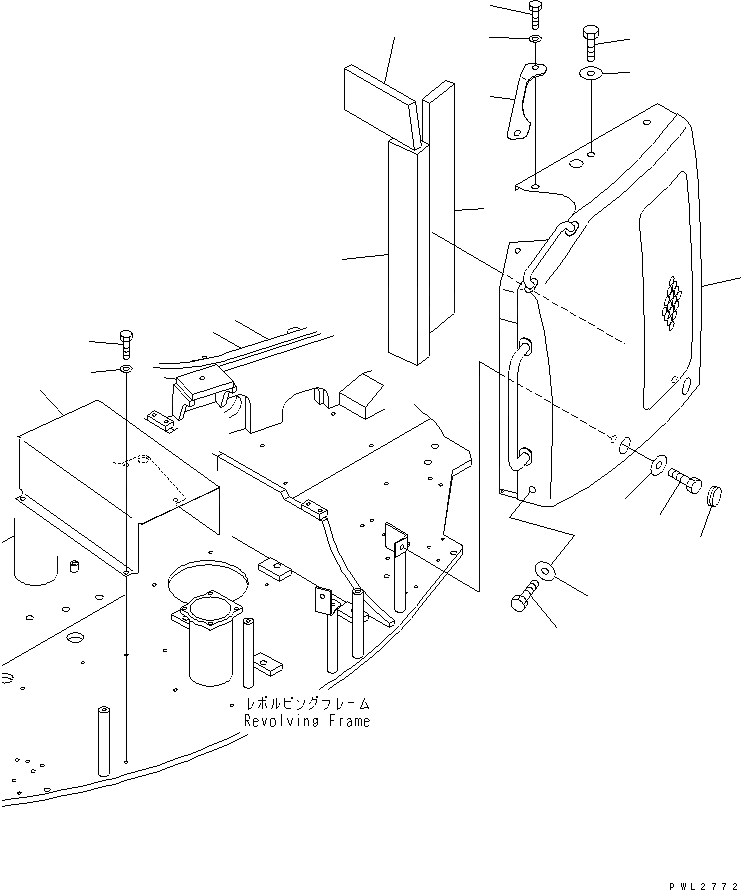 レボルビングフレーム
Revolving Frame

PWL2772