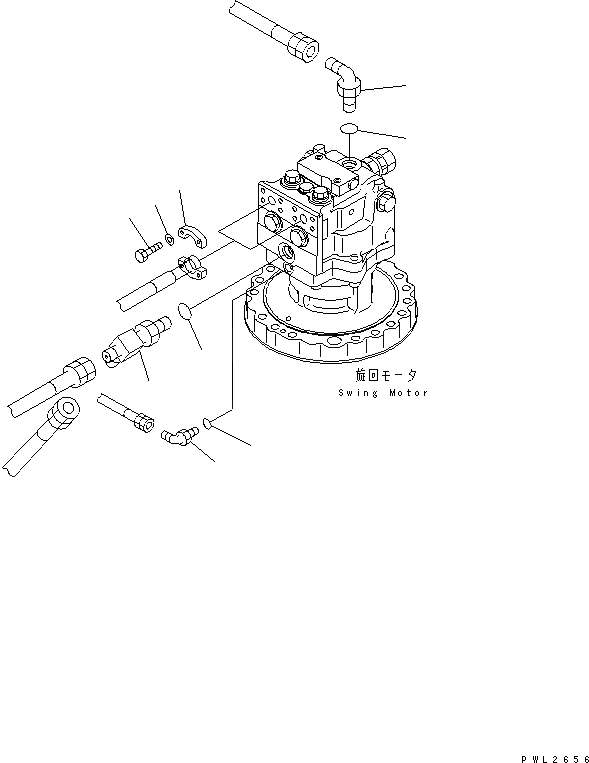 旋回モータ
Swing Motor

PWL2656