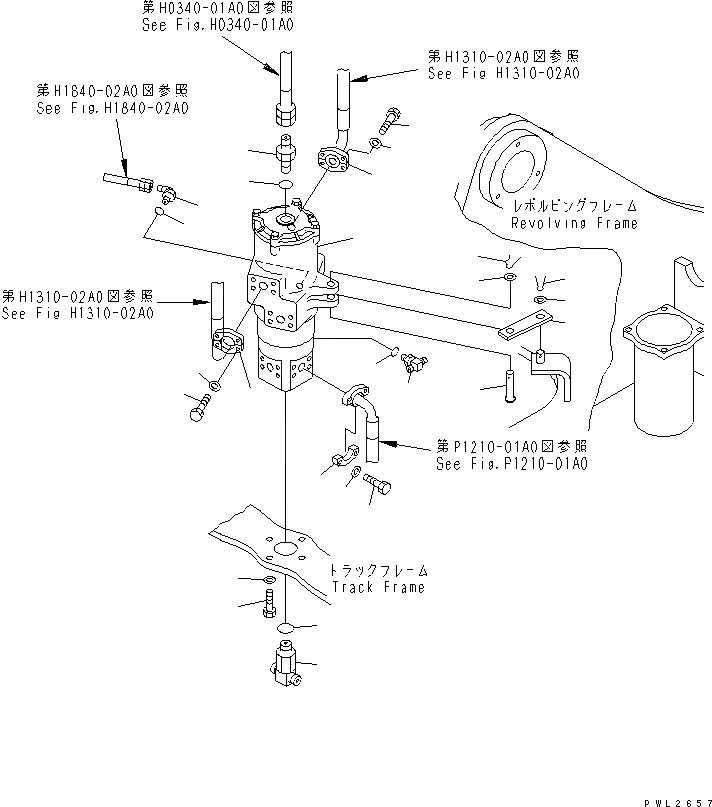 第H0340-01A0図参照
See Fig.H0340-01A0

第H1310-02A0図参照
See Fig H1310-02A0

第H1840-02A0図参照
See Fig.H1840-02A0

レボルビングフレーム
Revolving Frame

第H1310-02A0図参照
See Fig H1310-02A0

第P1210-01A0図参照
See Fig.P1210-01A0

トラックフレーム
Track Frame

PWL2657