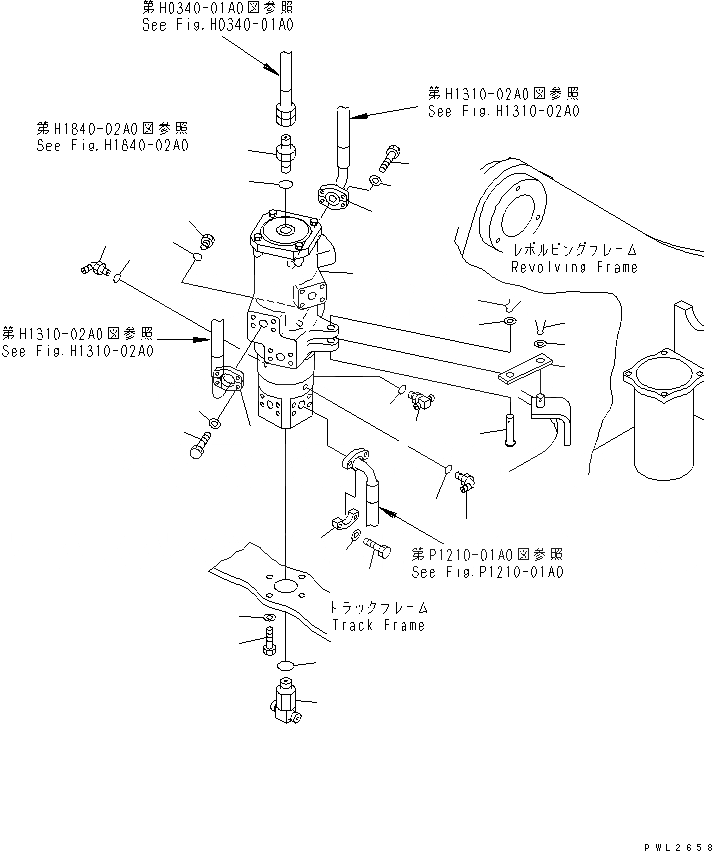 第H0340-01A0図参照
See Fig.H0340-01A0

第H1310-02A0図参照
See Fig.H1310-02A0

第H1840-02A0図参照
See Fig.H1840-02A0

レボルビングフレーム
Revolving Frame

第H1310-02A0図参照
See Fig.H1310-02A0

第P1210-01A0図参照
See Fig.P1210-01A0

トラックフレーム
Track Frame

PWL2658