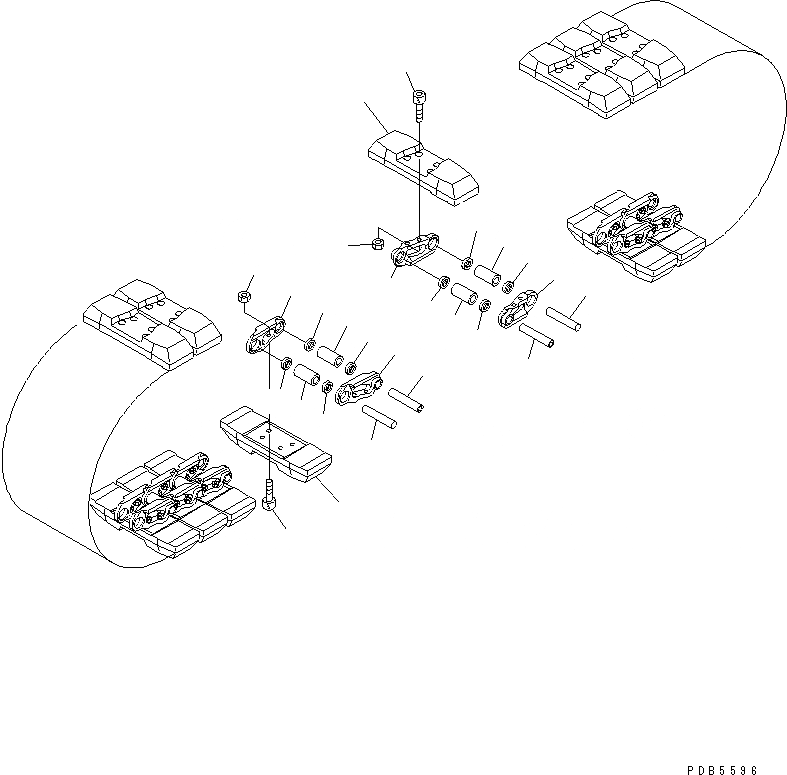 PDB5596