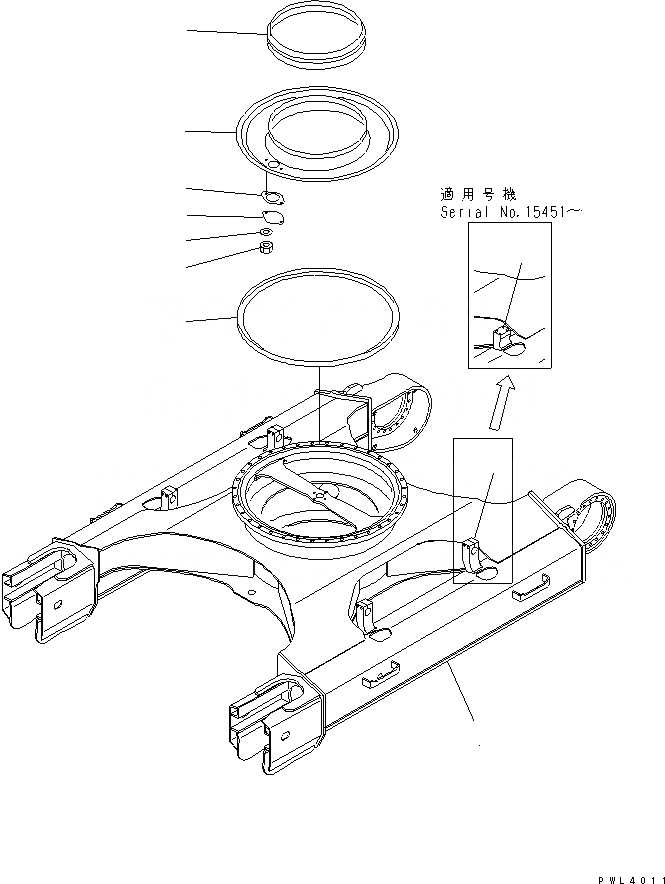 適用号機
Serial No.15451~

PWL4011