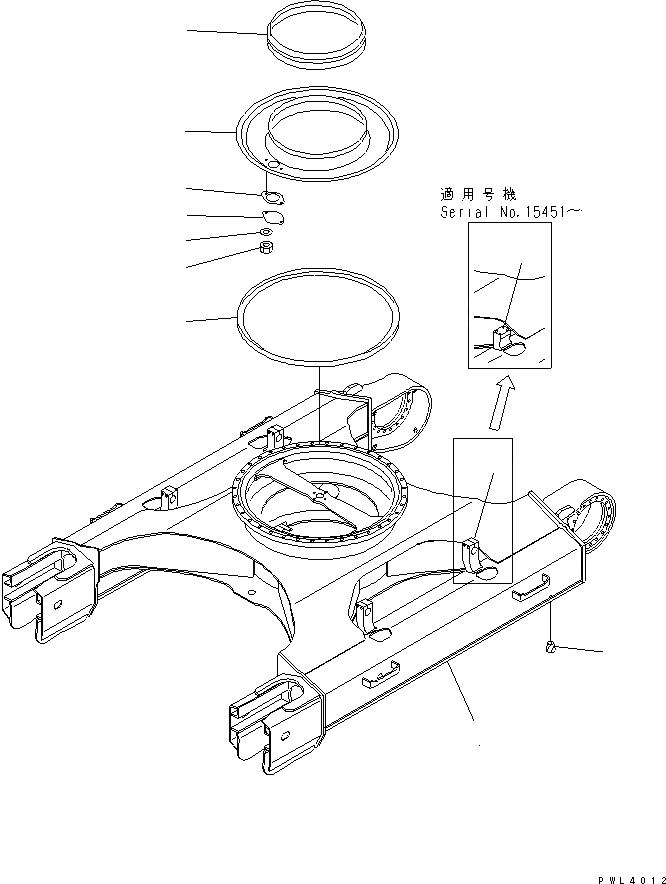 適用号機
Serial No.15451～

PWL4012