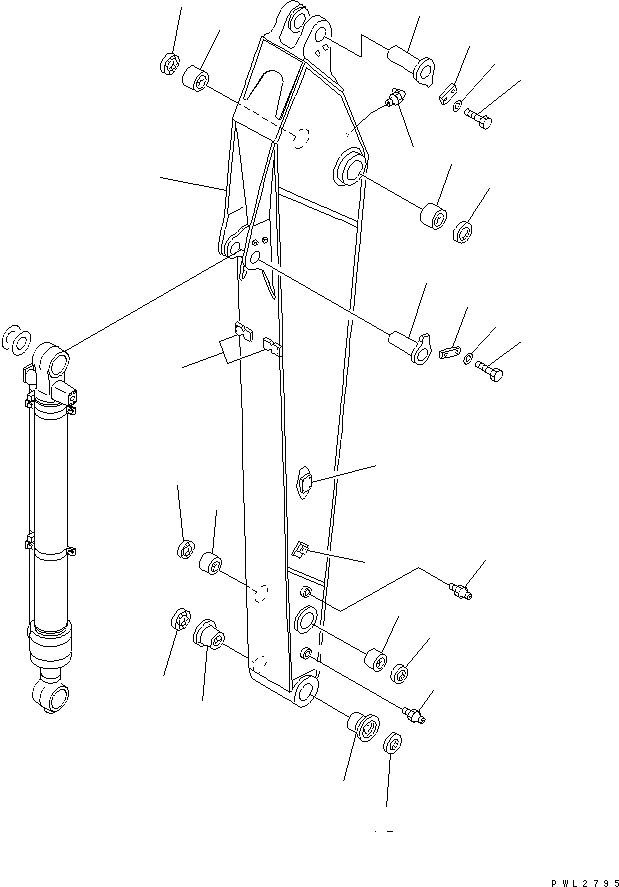 PWL2795