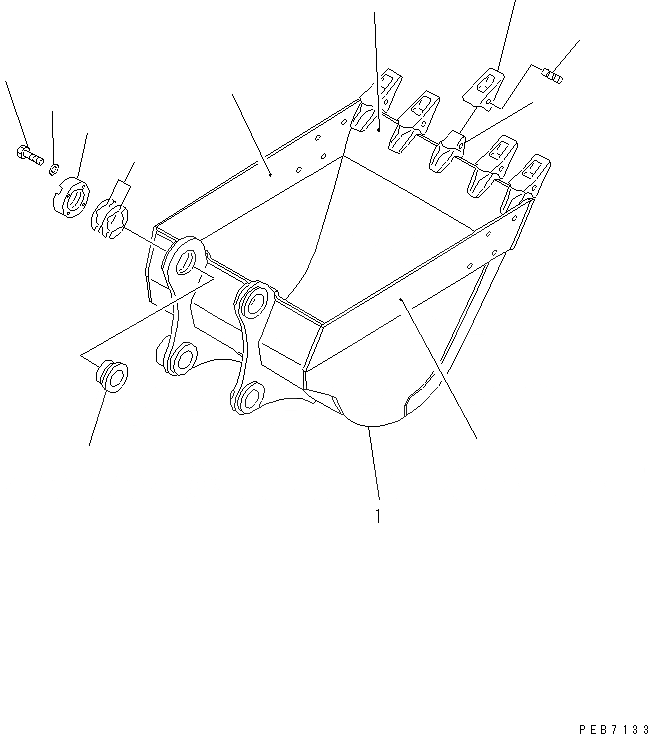 1

PEB7133